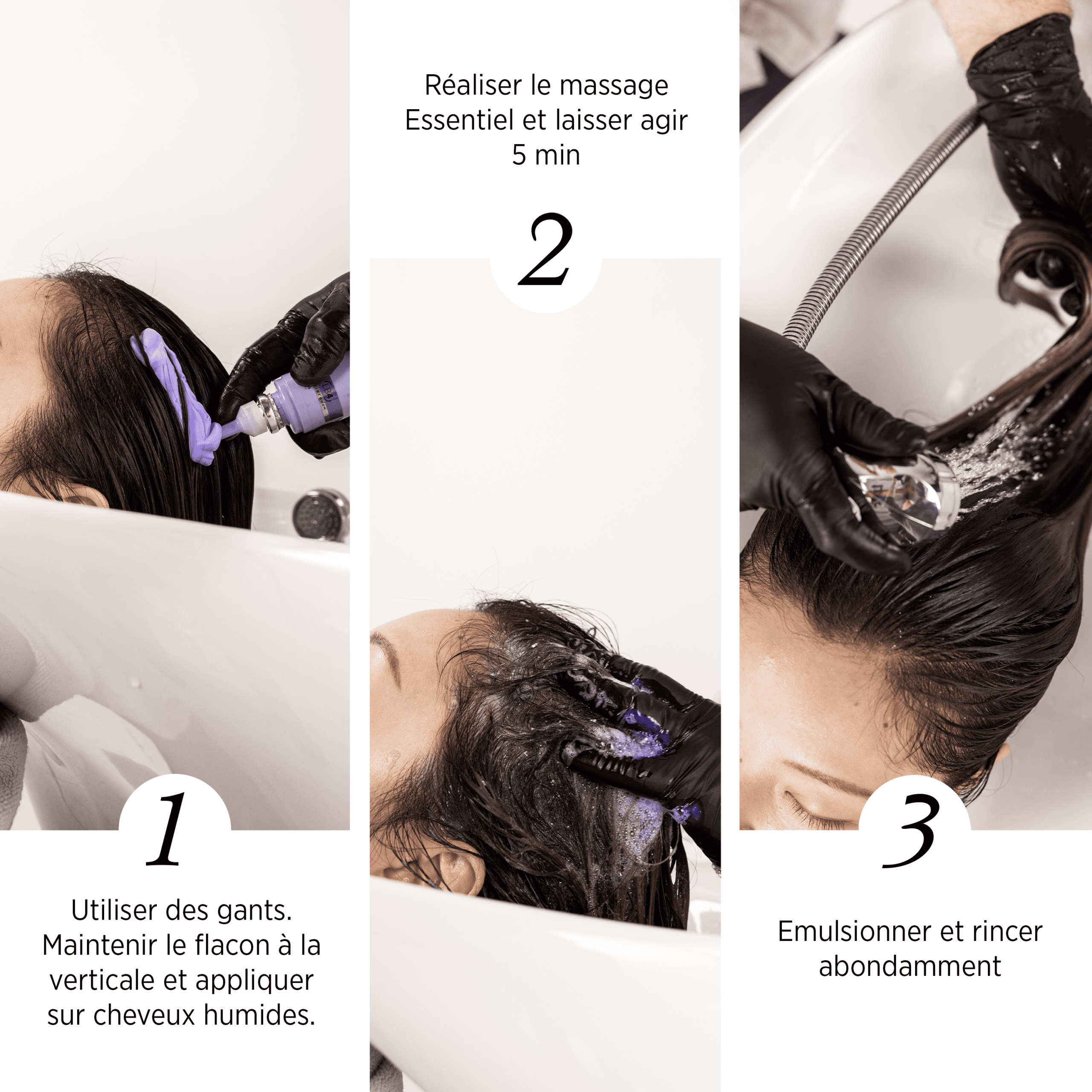 1

Utiliser des gants. Maintenir le flacon à la verticale et appliquer sur cheveux humides.

Réaliser le massage Essentiel et laisser agir 5 min

2

3

Emulsionner et rincer abondamment